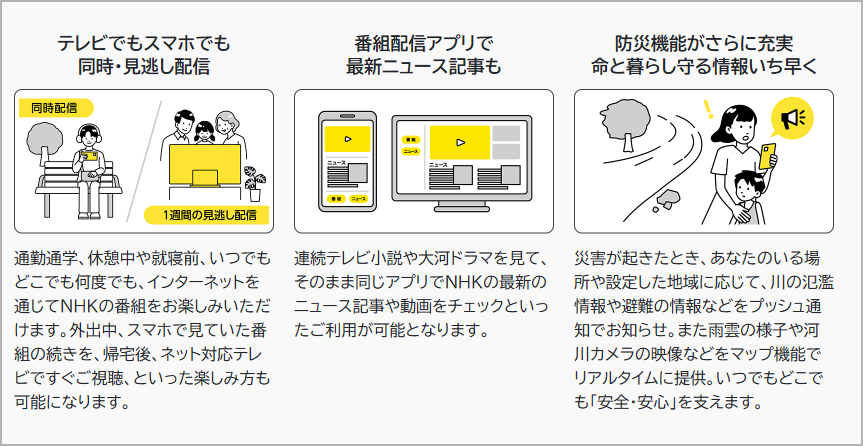 テレビでもスマホでも
同時・見逃し配信

同時配信

1週間の見逃し配信

通勤通学、休憩中や就寝前、いつでもどこでも何度でも、インターネットを通じてNHKの番組をお楽しみいただけます。外出中、スマホで見ていた番組の続きを、帰宅後、ネット対応テレビですぐご視聴、といった楽しみ方も可能になります。

番組配信アプリで
最新ニュース記事も

ニュース

番組

ニュース

番組

ニュース

ニュース

連続テレビ小説や大河ドラマを見て、そのまま同じアプリでNHKの最新のニュース記事や動画をチェックといったご利用が可能となります。

防災機能がさらに充実
命と暮らし守る情報いち早く

災害が起きたとき、あなたのいる場所や設定した地域に応じて、川の氾濫情報や避難の情報などをプッシュ通知でお知らせ。また雨雲の様子や河川カメラの映像などをマップ機能でリアルタイムに提供。いつでもどこでも「安全・安心」を支えます。